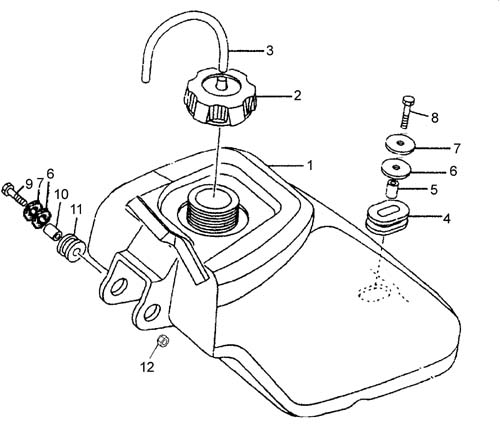 3
2
8
7
1
6
5
4
9
7
6
10
11
12