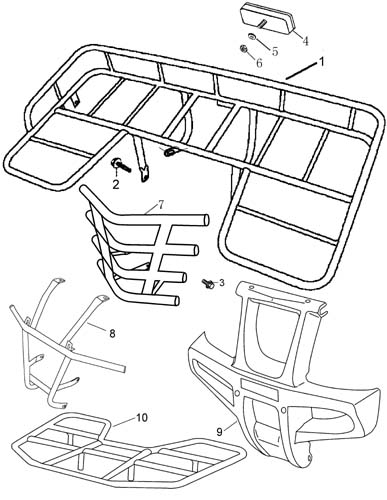 4
5
6
1
2
7
3
8
10
9