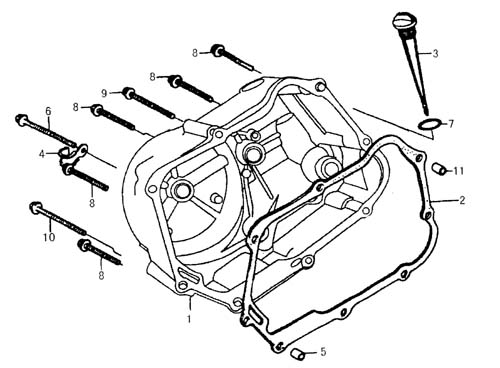 8
3
8
9
8
6
7
4
11
8
2
10
8
1
5