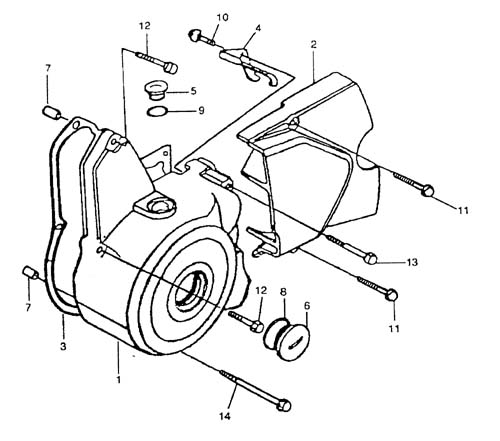 12
10
4
2
7
5
9
11
13
7
12
8
6
11
3
1
14