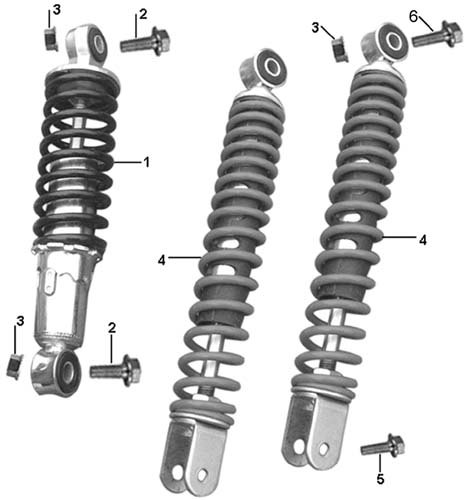 3
2
3
6
1
4
4
3
2
5