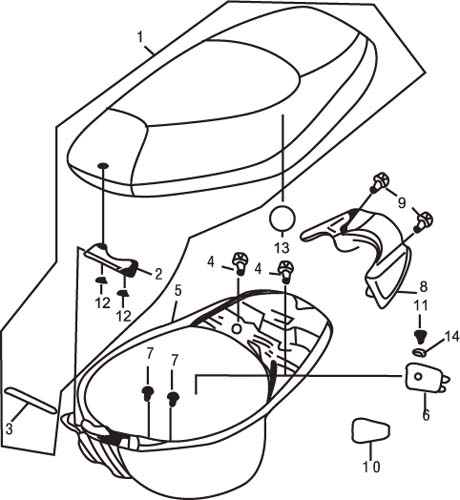 1
9
13
4
4
2
12
12
5
8
11
14
7
7
6
3
10