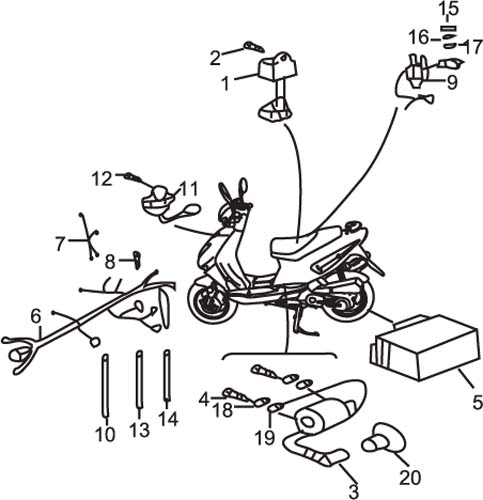 15
16
17
2
1
9
12
11
7
8
6
10
13
14
4
18
19
5
3
20