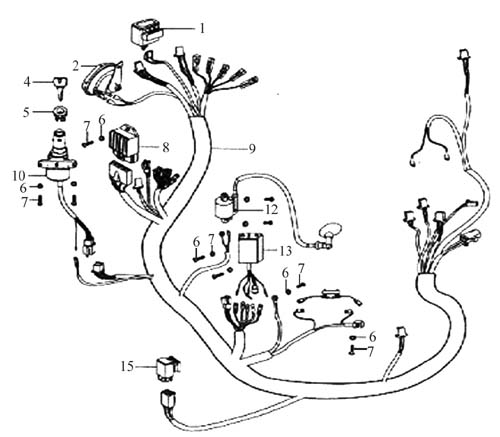 1
2
4
5
7
6
8
9
10
6
7
12
6
7
13
6
7
6
7
15