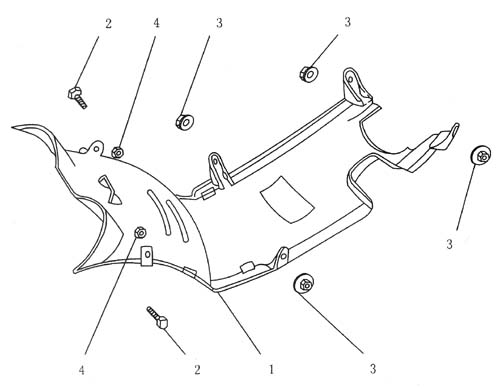 2
4
3
3
3
4
2
1
3