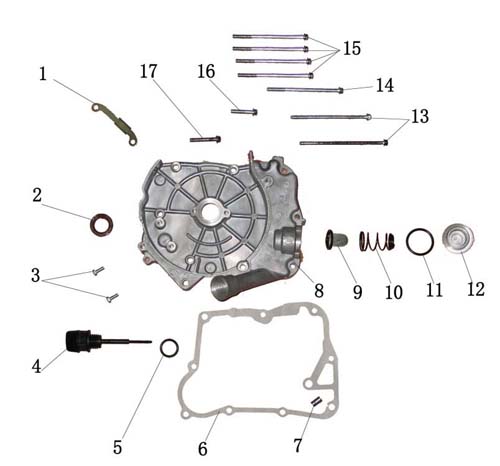 15
1
17
16
14
13
2
3
8
9
10
11
12
4
5
6
7