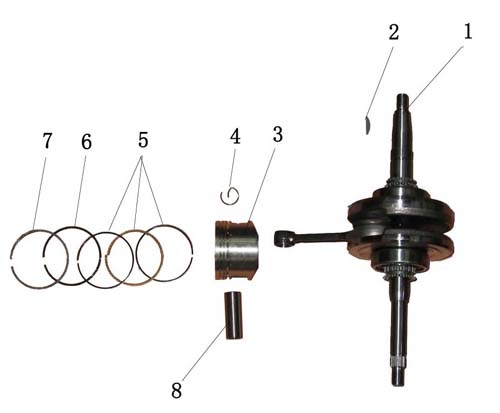 2
1
7
6
5
4
3
8