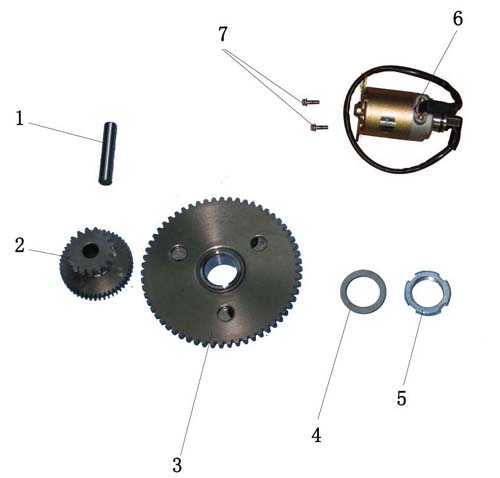 7
6
1
2
3
4
5