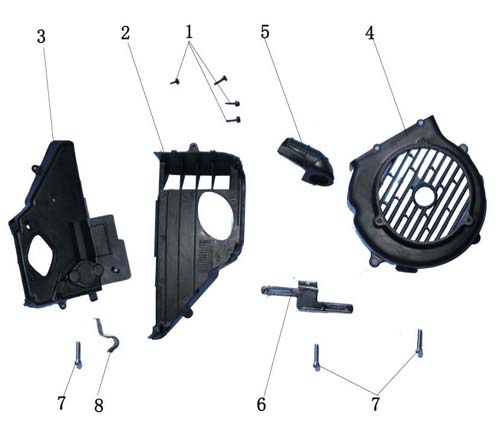 3
2
1
5
4
7
8
6
7