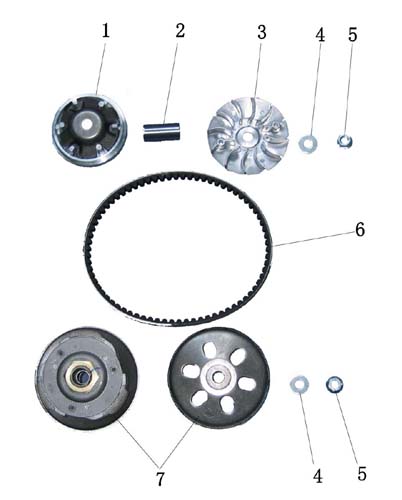 1
2
3
4
5
6
7
4
5