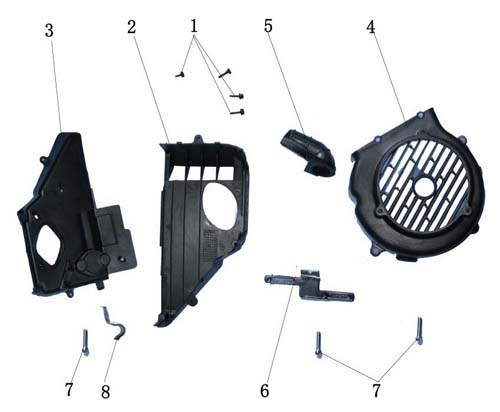 3
2
1
5
4
7
8
6
7