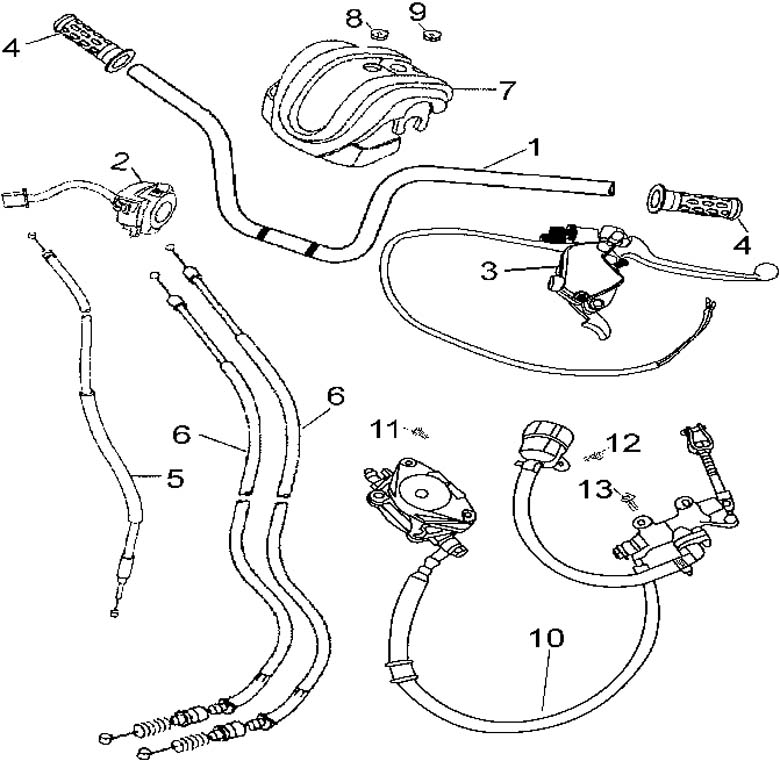 4
8
9
7
1
2
4
3
6
6
5
11
12
13
10