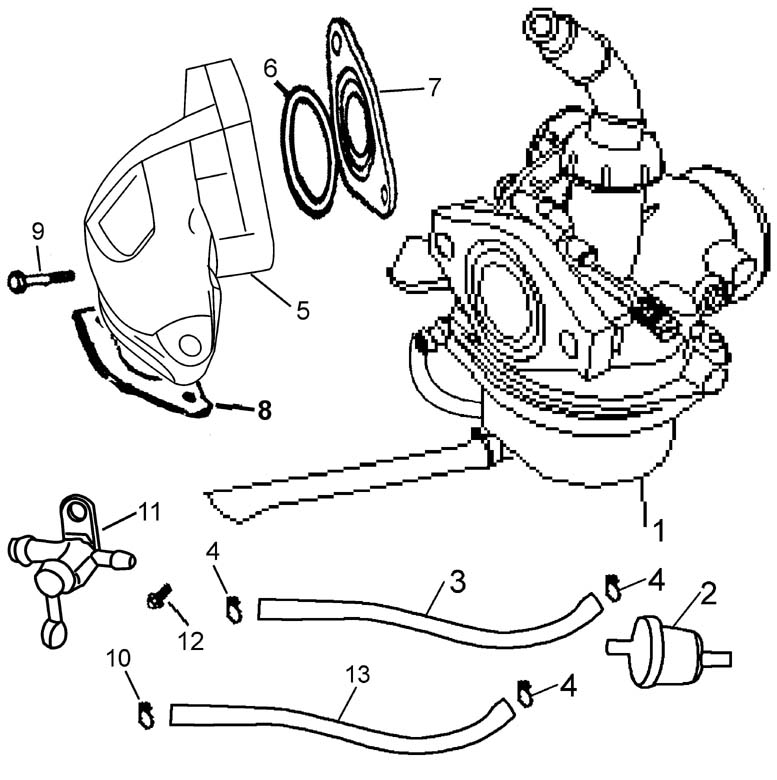 6
7
9
5
8
11
1
4
3
4
2
12
10
13
4