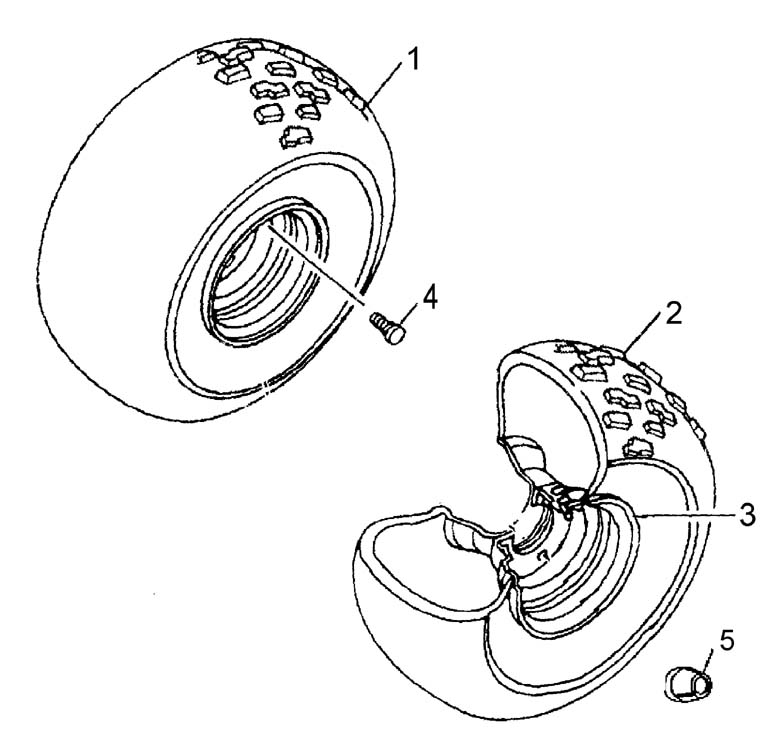 1
4
2
3
5