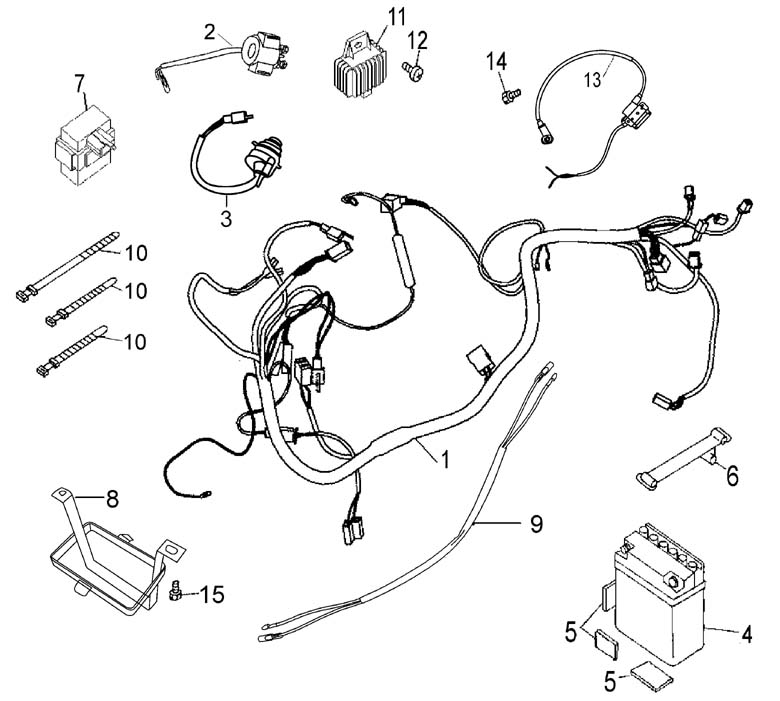 2
11
12
14
13
7
3
10
10
10
1
6
8
9
15
5
4
5