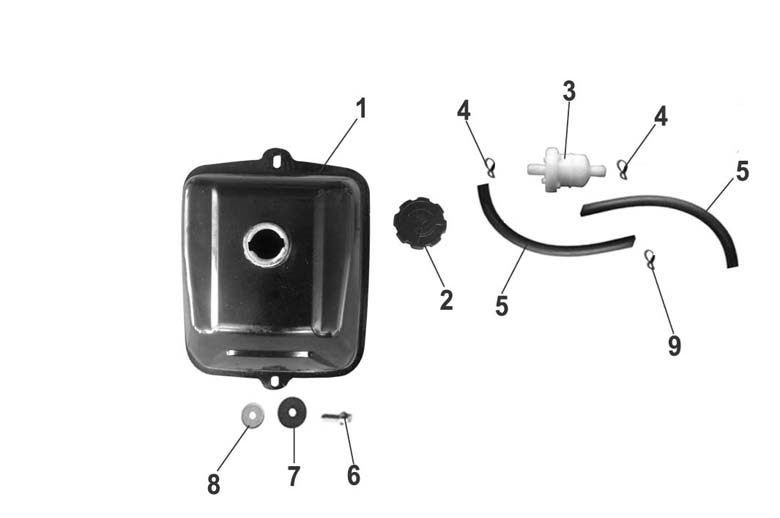 1
4
3
4
5
2
5
9
8
7
6