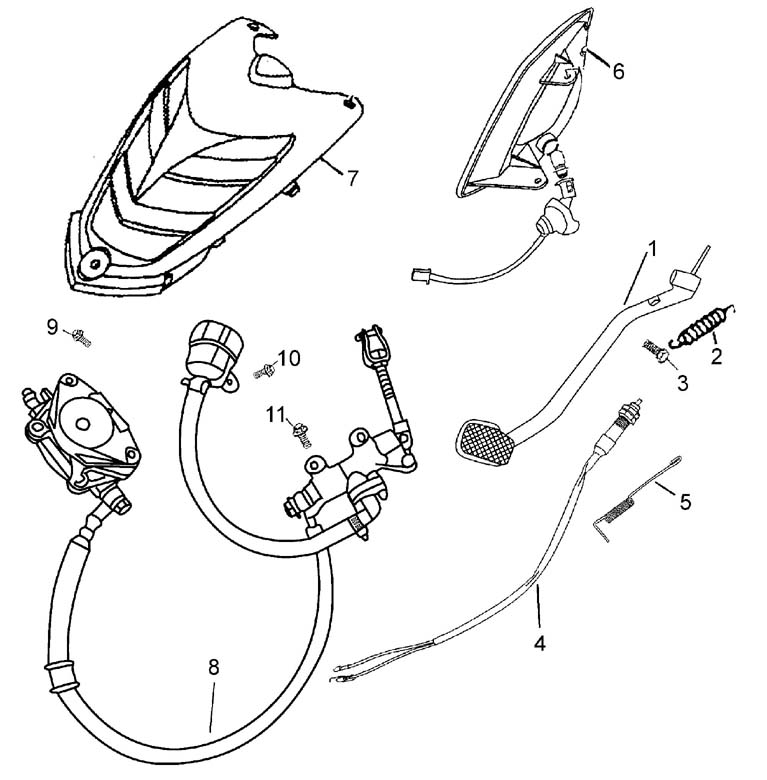 6
7
1
9
10
2
3
11
5
4
8