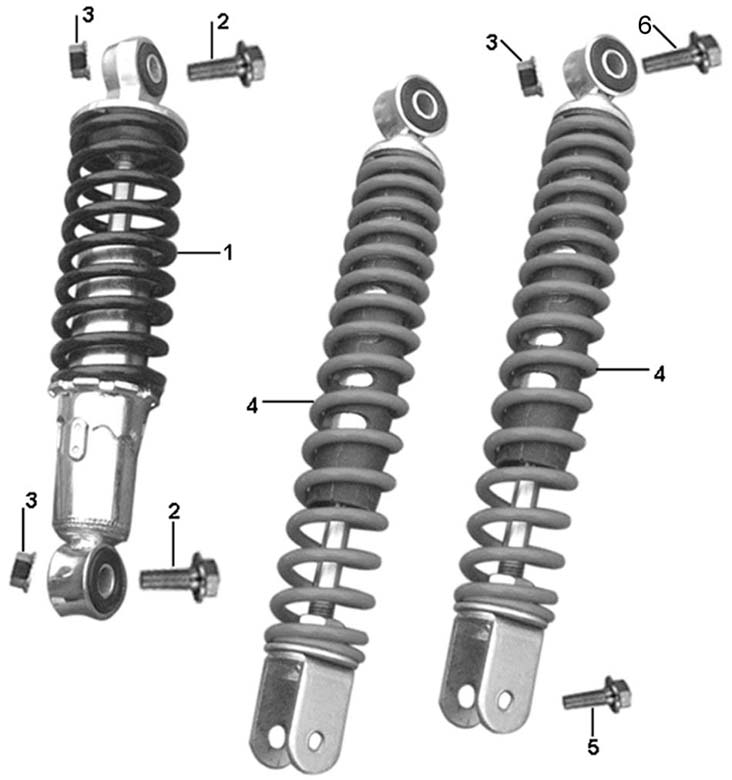 3
2
3
6
1
4
4
3
2
5