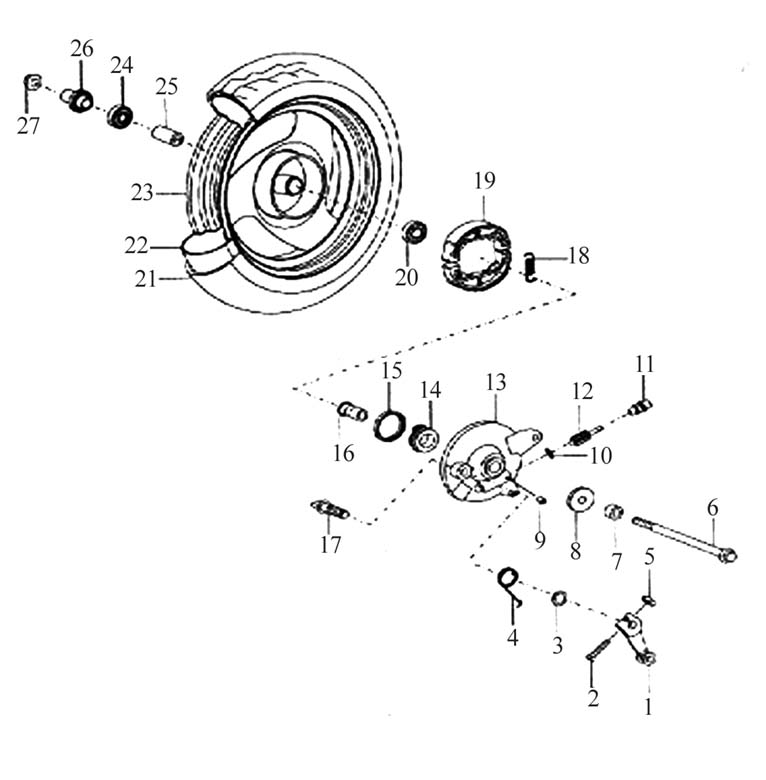 26
24
25
27
23
22
21
19
18
20
15
14
13
12
11
16
10
17
9
8
7
6
5
4
3
2
1