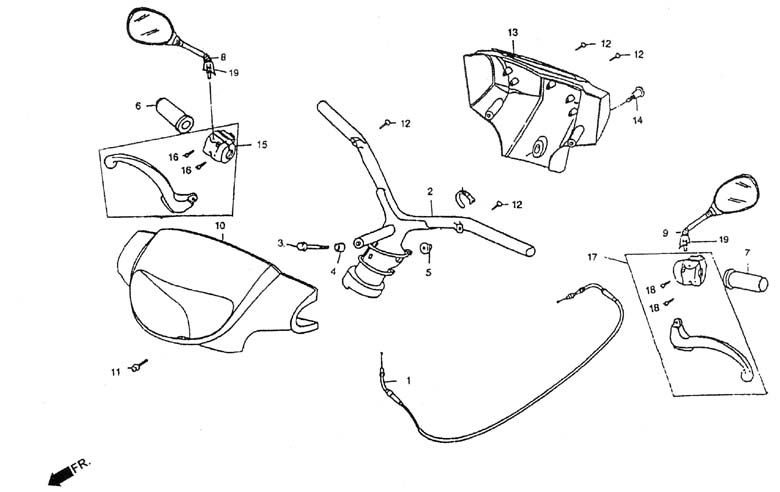 8
19
6
15
16
16
13
12
12
14
12
2
12
10
3
4
5
9
19
7
17
18
18
11
1
FR.