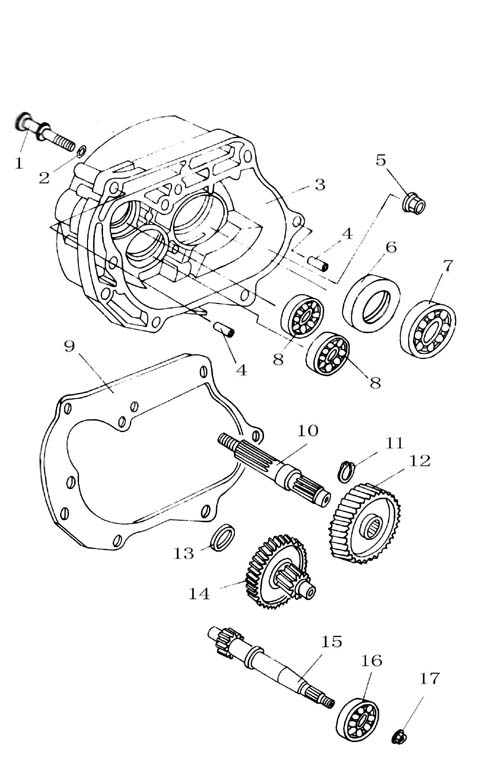 1
2
3
5
4
6
7
8
8
4
9
10
11
12
13
14
15
16
17