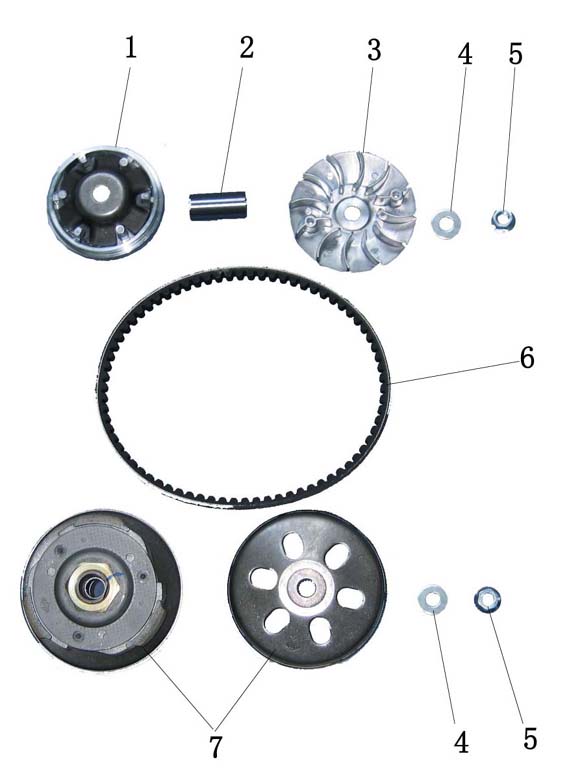 1
2
3
4
5
6
7
4
5