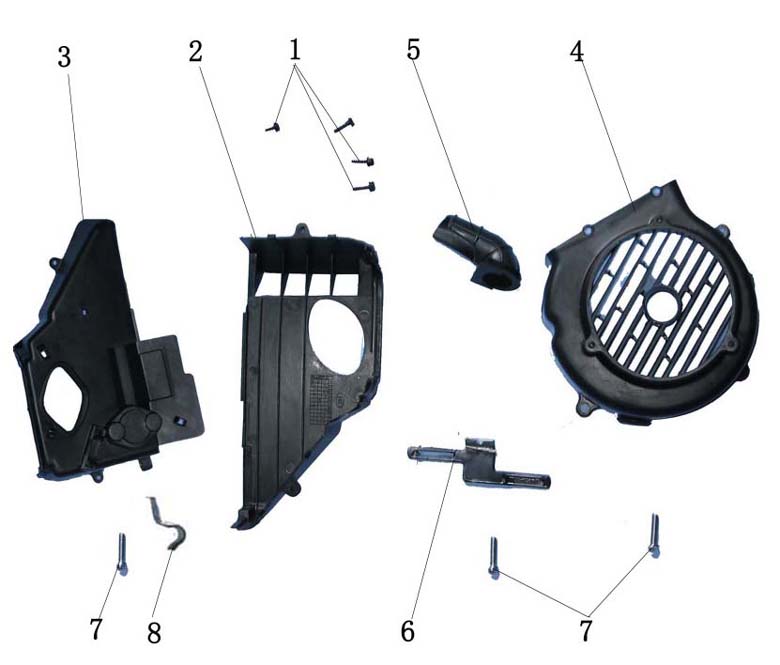 3
2
1
5
4
7
8
6
7