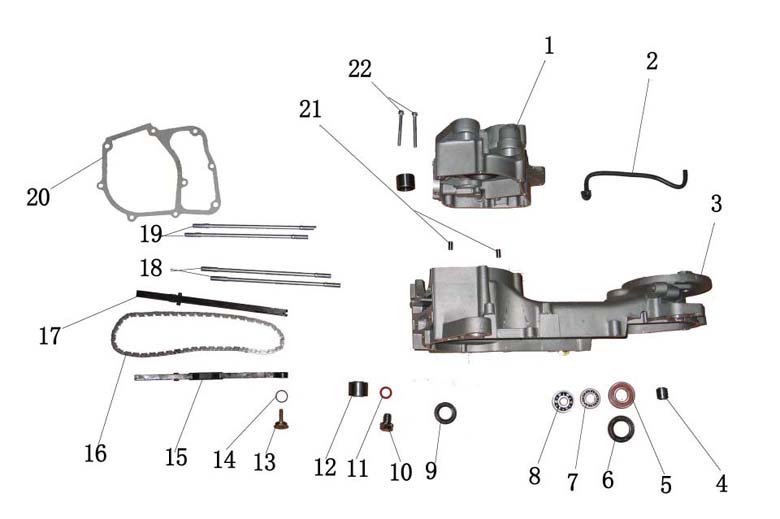 22
1
2
21
20
3
19
18
17
16
15
14
13
12
11
10
9
8
7
6
5
4