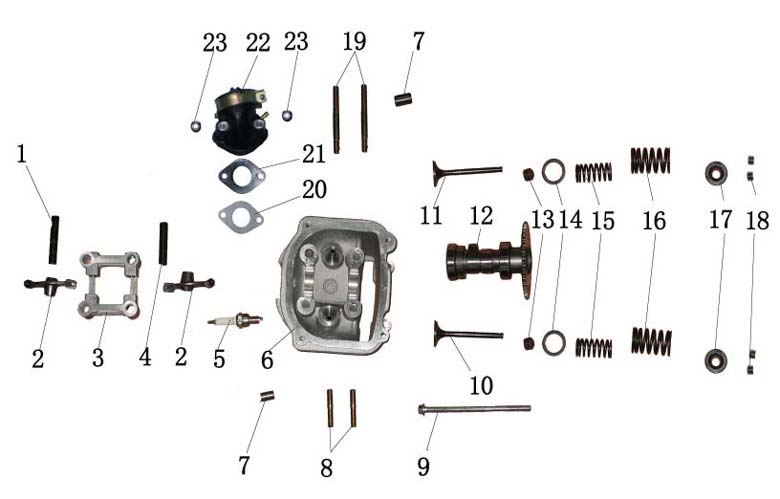 23 22 23 19 7

1

21

20

11 12 13 14 15 16 17 18

2 3 4 2 5 6

10

7 8 9