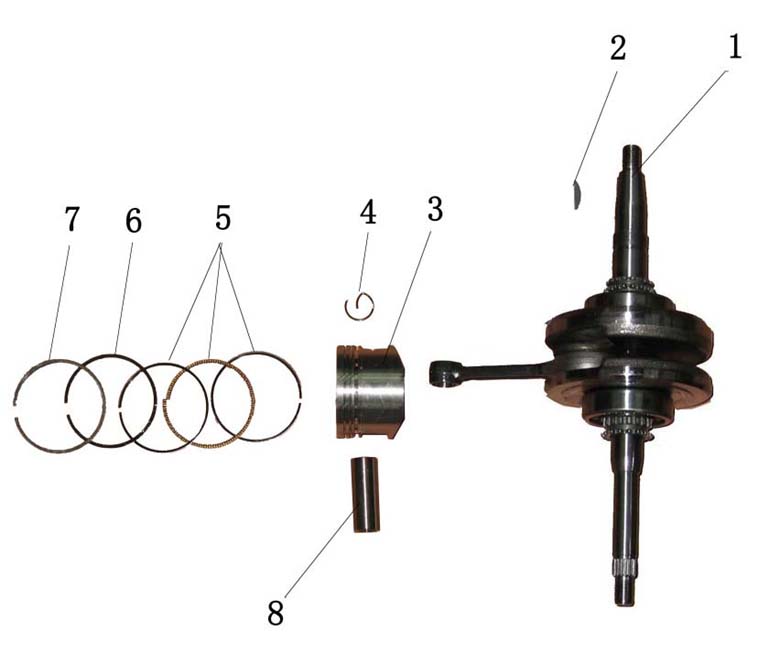 2
1
7
6
5
4
3
8