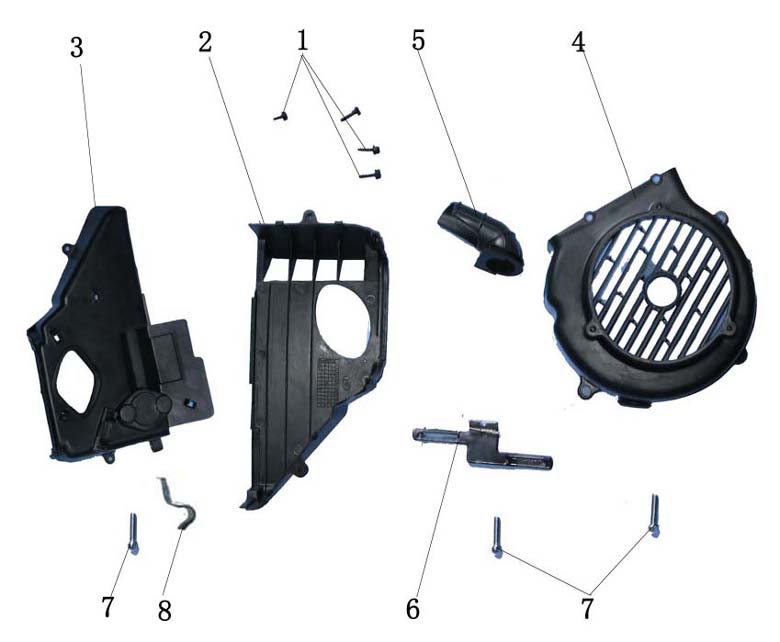 3
2
1
5
4
7
8
6
7